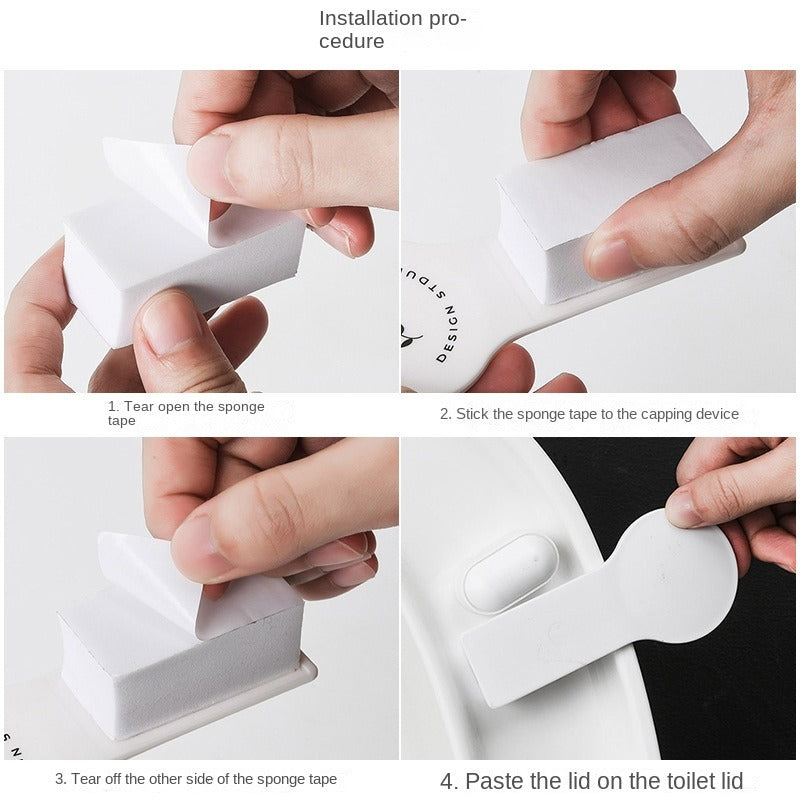 Installation procedure

DESIGN STDU

1. Tear open the sponge tape

2. Stick the sponge tape to the capping device

3. Tear off the other side of the sponge tape

4. Paste the lid on the toilet lid