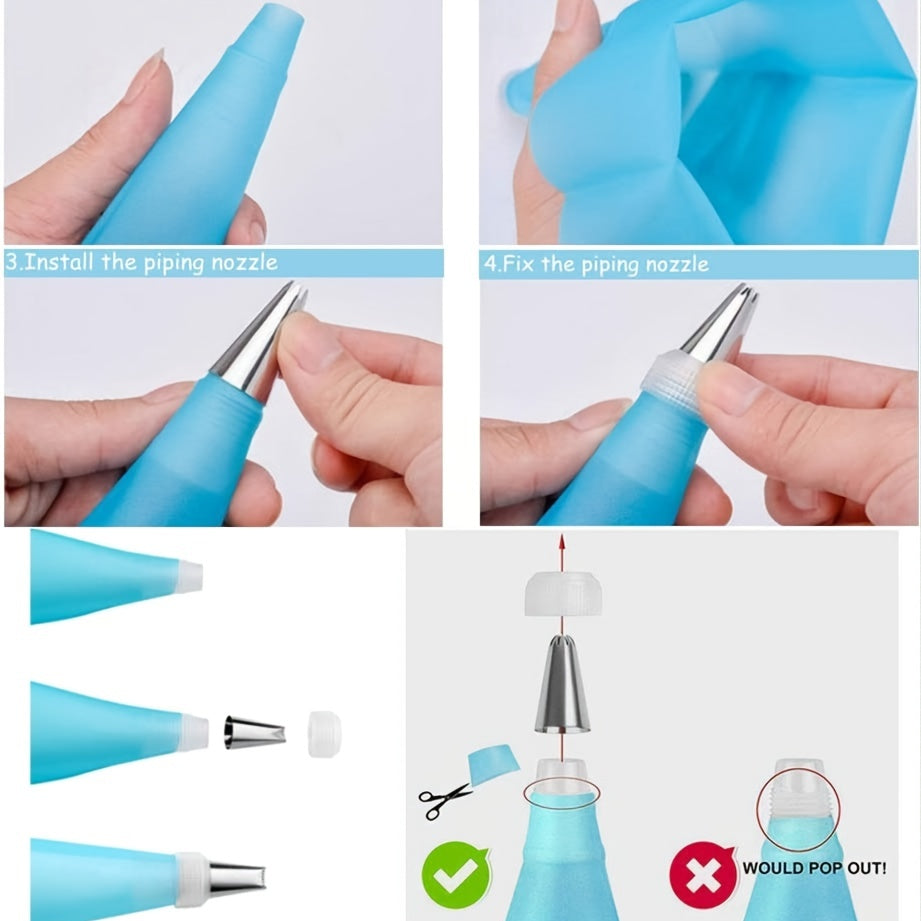 3.Install the piping nozzle

4.Fix the piping nozzle

WOULD POP OUT!