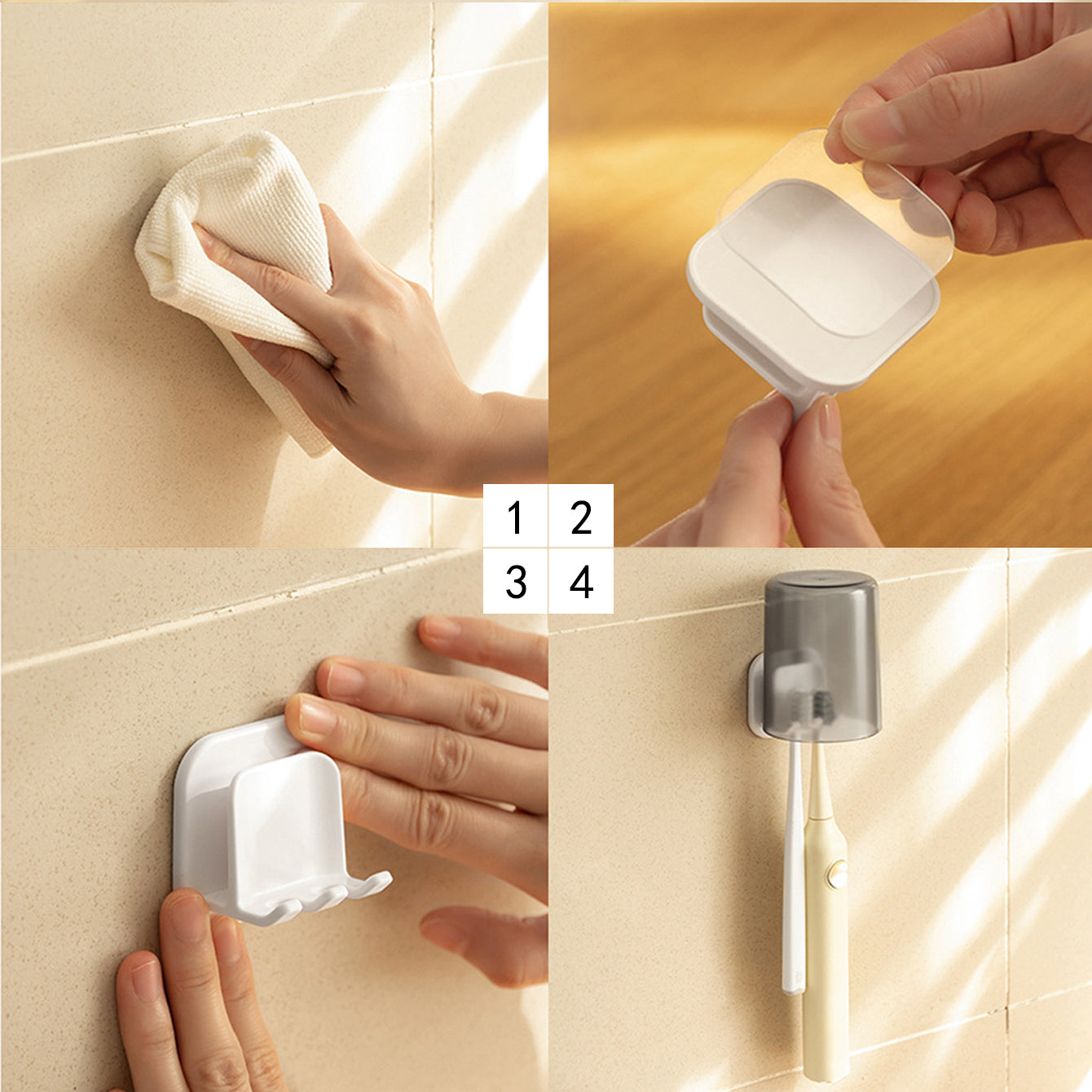 1 2
3 4