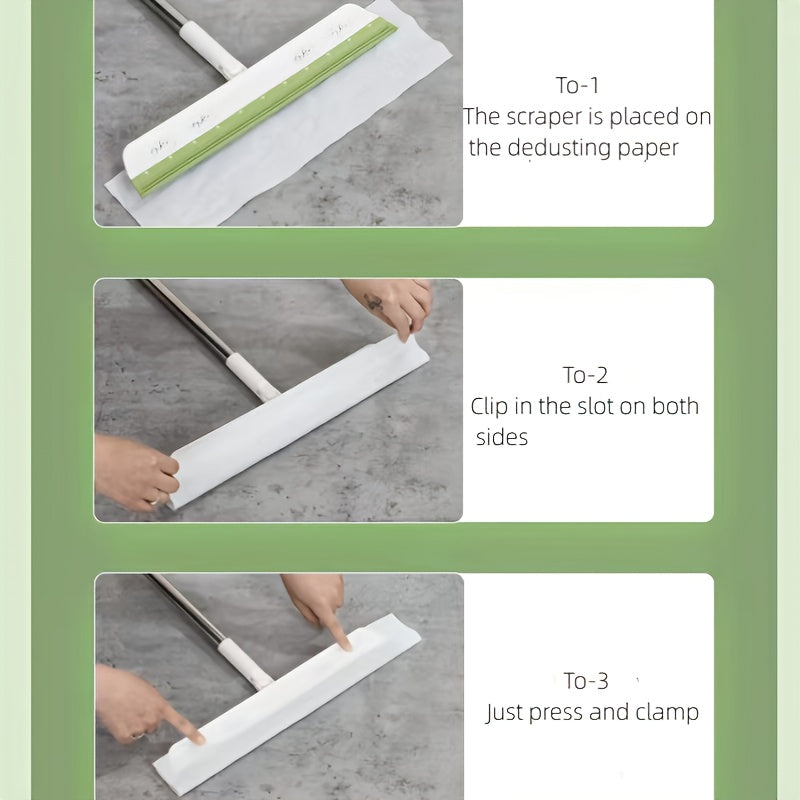 To-1
The scraper is placed on the dedusting paper

To-2
Clip in the slot on both sides

To-3
Just press and clamp