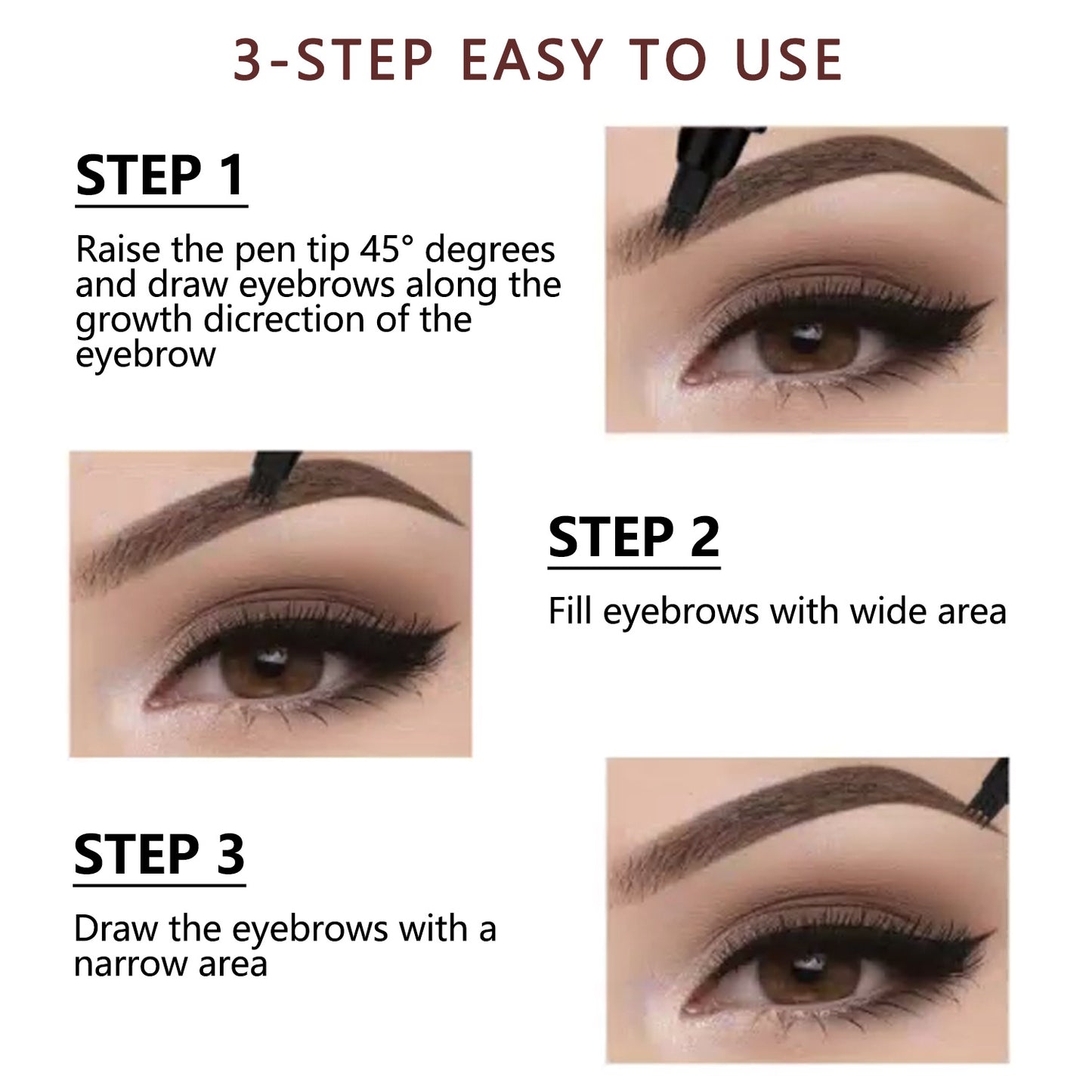 3-STEP EASY TO USE

STEP 1

Raise the pen tip 45° degrees and draw eyebrows along the growth dicrection of the eyebrow

STEP 2

Fill eyebrows with wide area

STEP 3

Draw the eyebrows with a narrow area